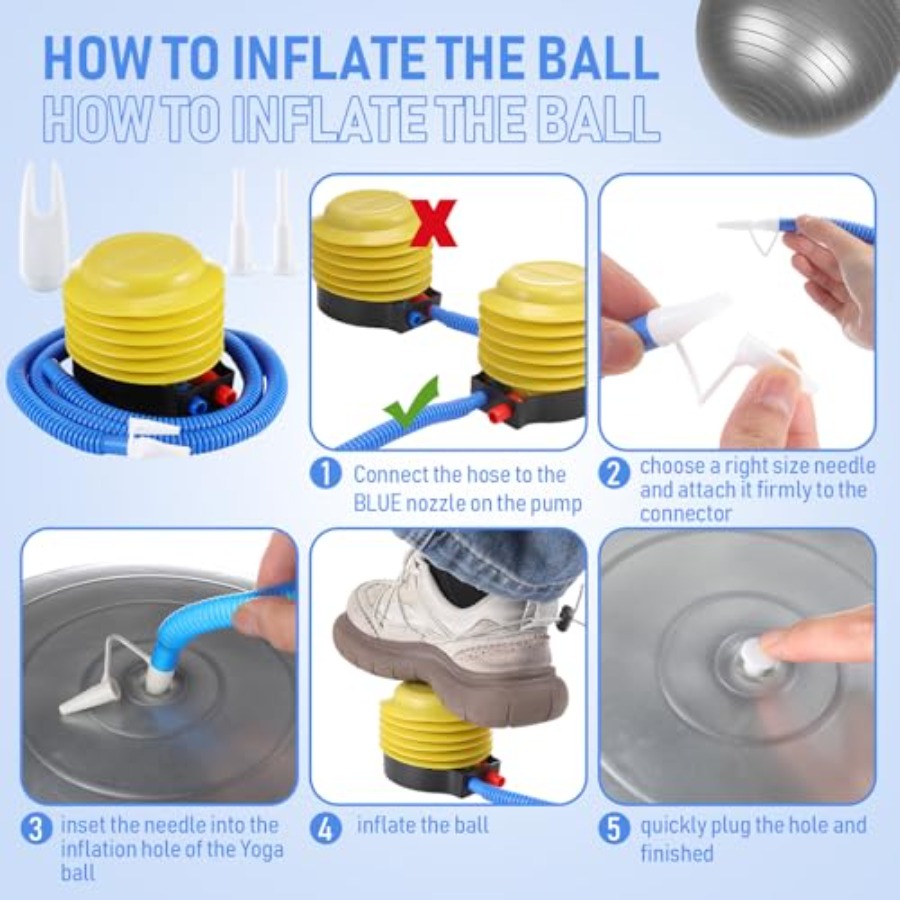 HOW TO INFLATE THE BALL
HOW TO INFLATE THE BALL

1 Connect the hose to the BLUE nozzle on the pump

2 choose a right size needle and attach it firmly to the connector

3 inset the needle into the inflation hole of the Yoga ball

4 inflate the ball

5 quickly plug the hole and finished